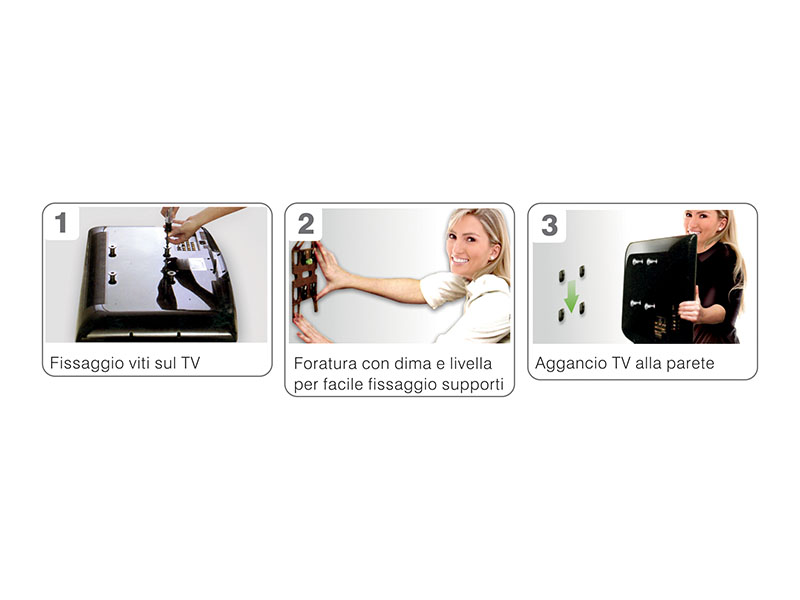 1

Fissaggio viti sul TV

2

Foratura con dima e livella per facile fissaggio supporti

3

Aggancio TV alla parete