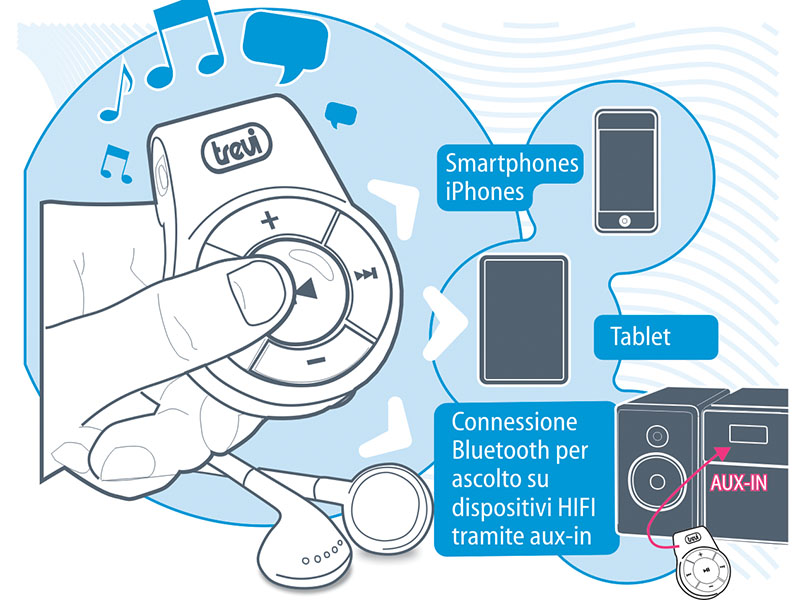 trevi

+

−

Smartphones
iPhones

Tablet

Connessione Bluetooth per ascolto su dispositivi HIFI tramite aux-in

AUX-IN

trevi